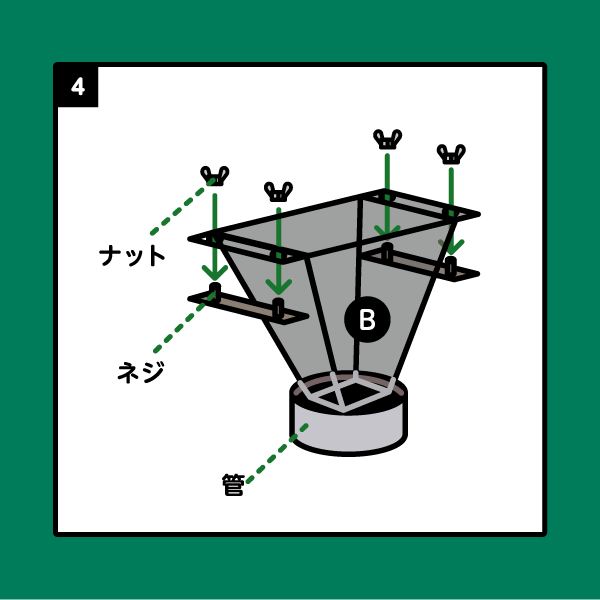 4

ナット

B

ネジ

管