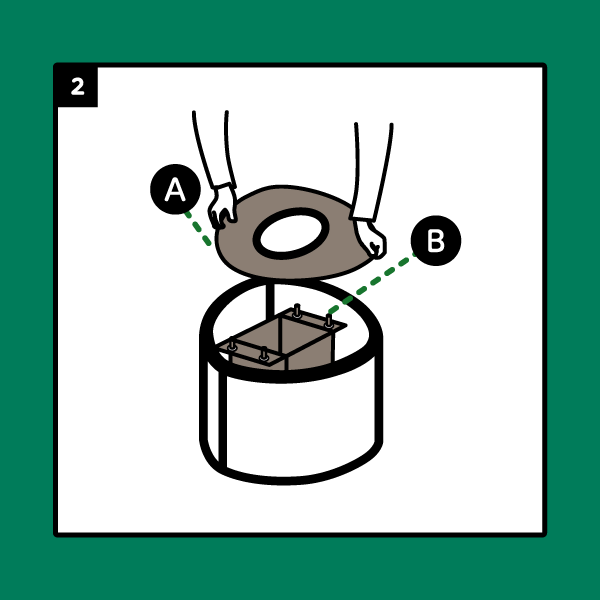 2

A

B