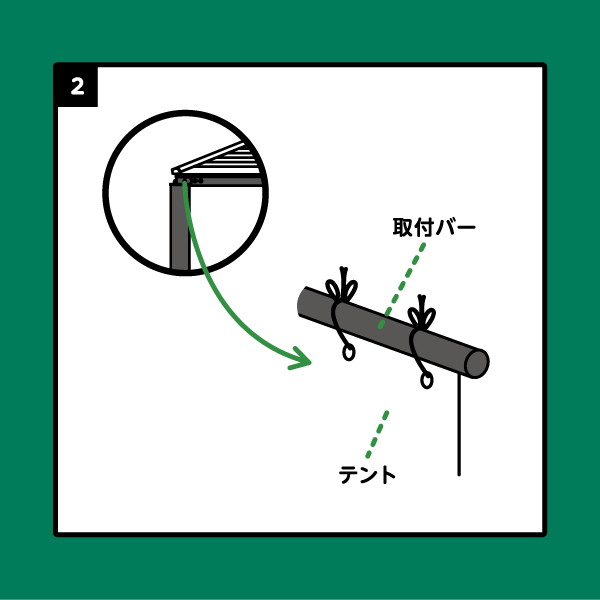 2

取付バー

テント